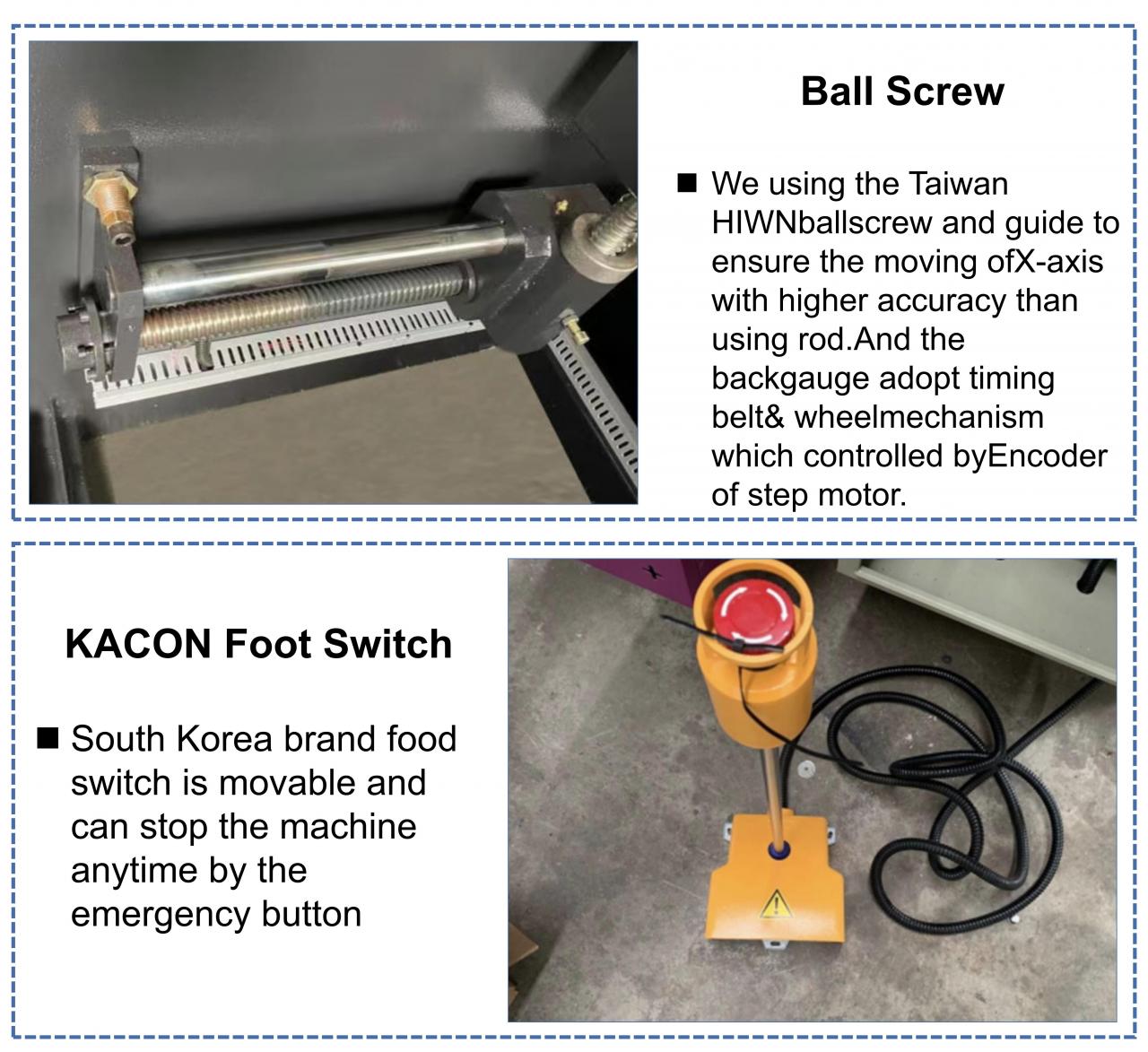 Ball Screw

■ We using the Taiwan HIWNballscrew and guide to ensure the moving ofX-axis with higher accuracy than using rod.And the backgauge adopt timing belt& wheelmechanism which controlled byEncoder of step motor.

KACON Foot Switch

■ South Korea brand food switch is movable and can stop the machine anytime by the emergency button